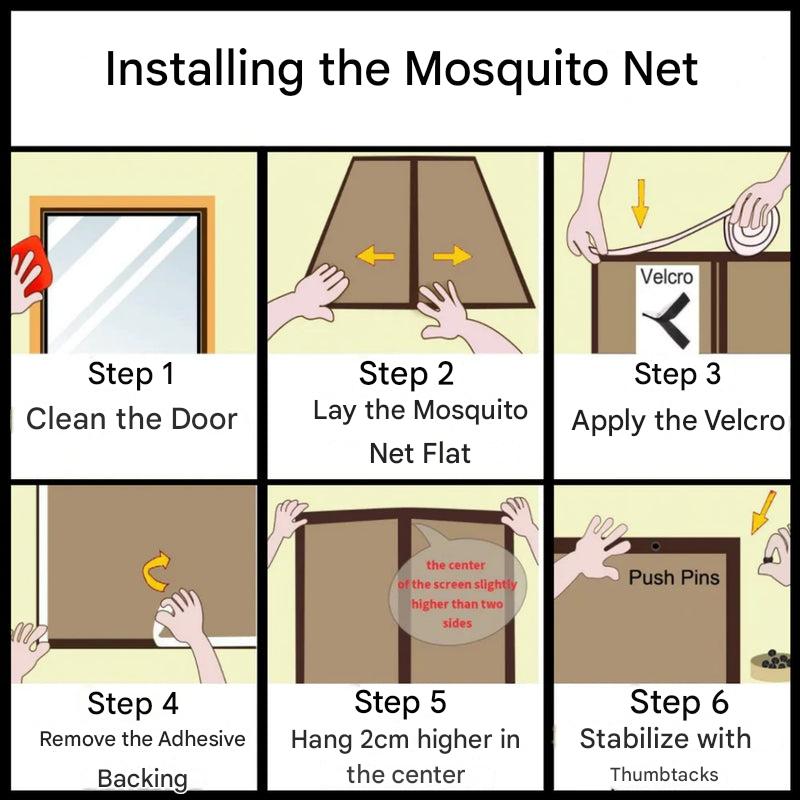 Installing the Mosquito Net

Step 1
Clean the Door

Step 2
Lay the Mosquito Net Flat

Velcro

Step 3
Apply the Velcro

Step 4
Remove the Adhesive Backing

the center of the screen slightly higher than two sides

Step 5
Hang 2cm higher in the center

Push Pins

Step 6
Stabilize with Thumbtacks