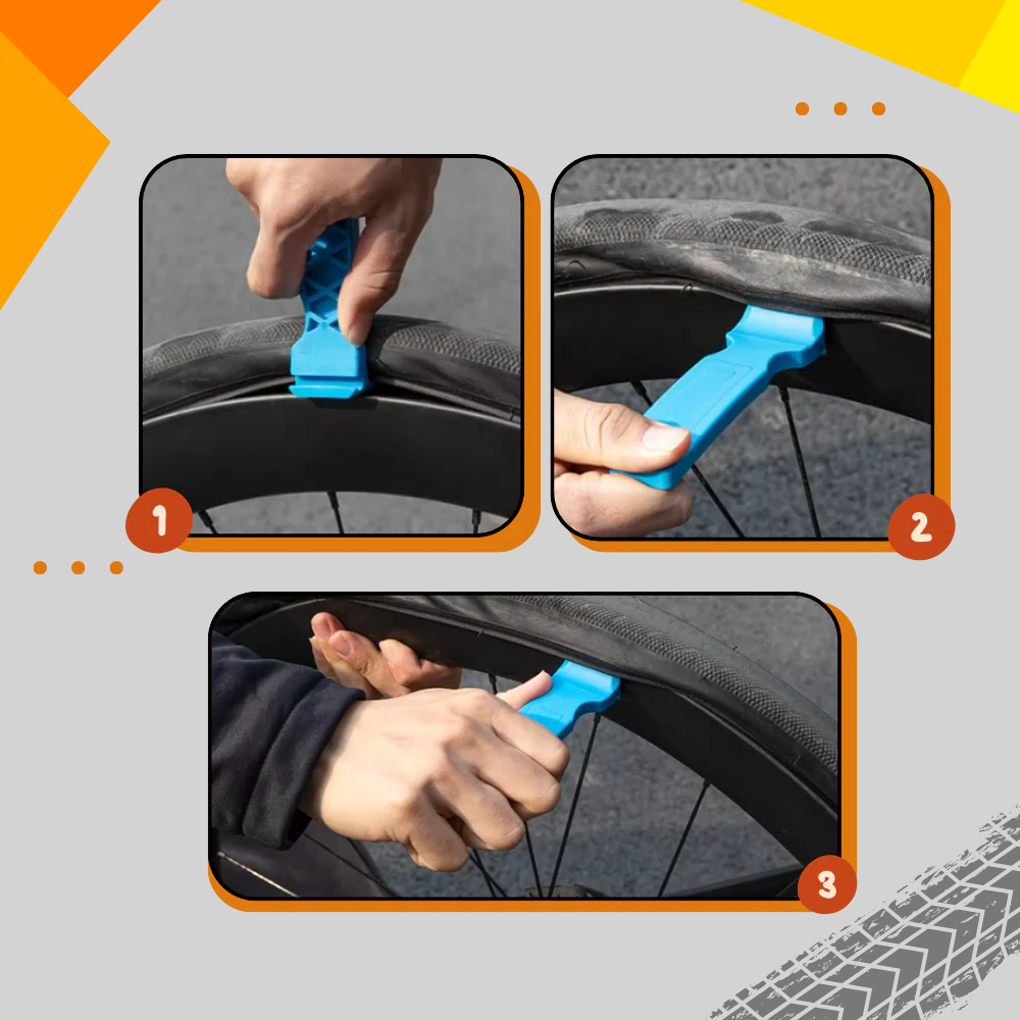 1

2

3