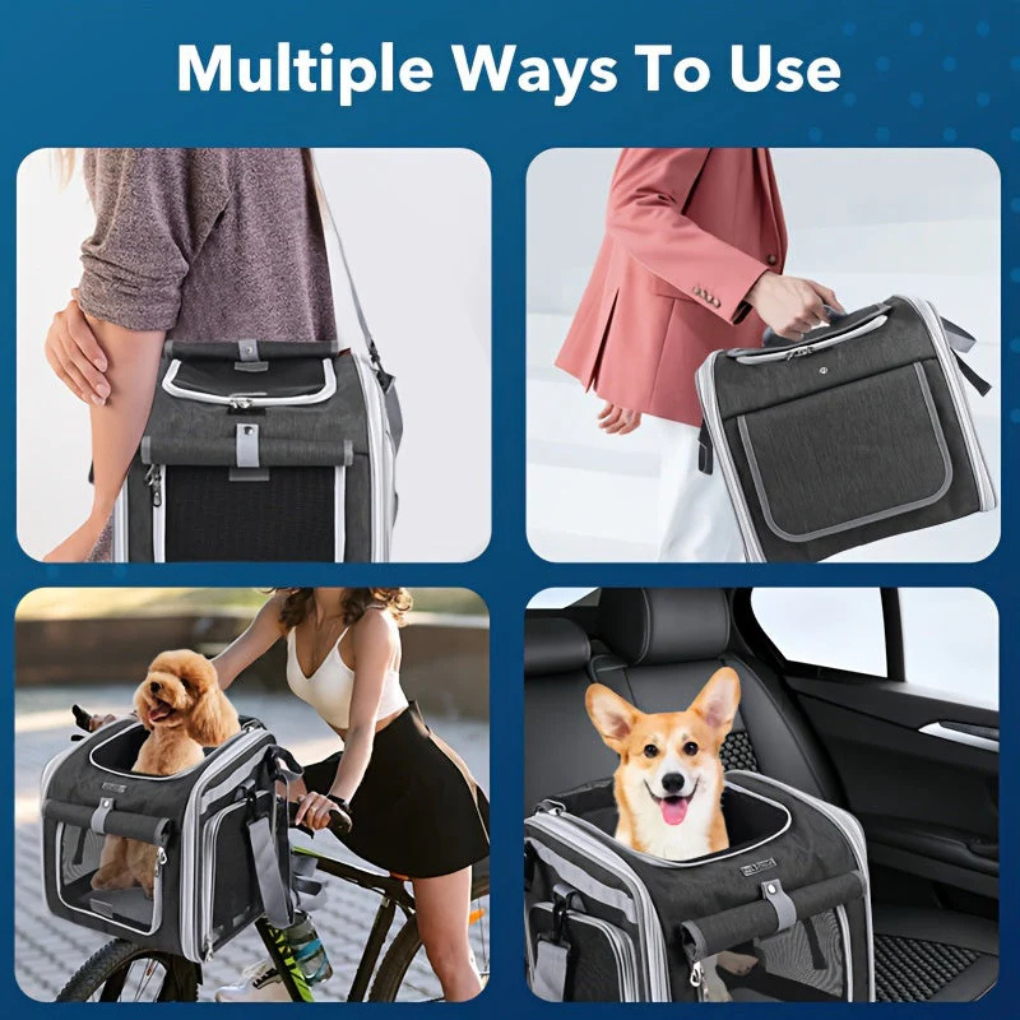 Multiple Ways To Use