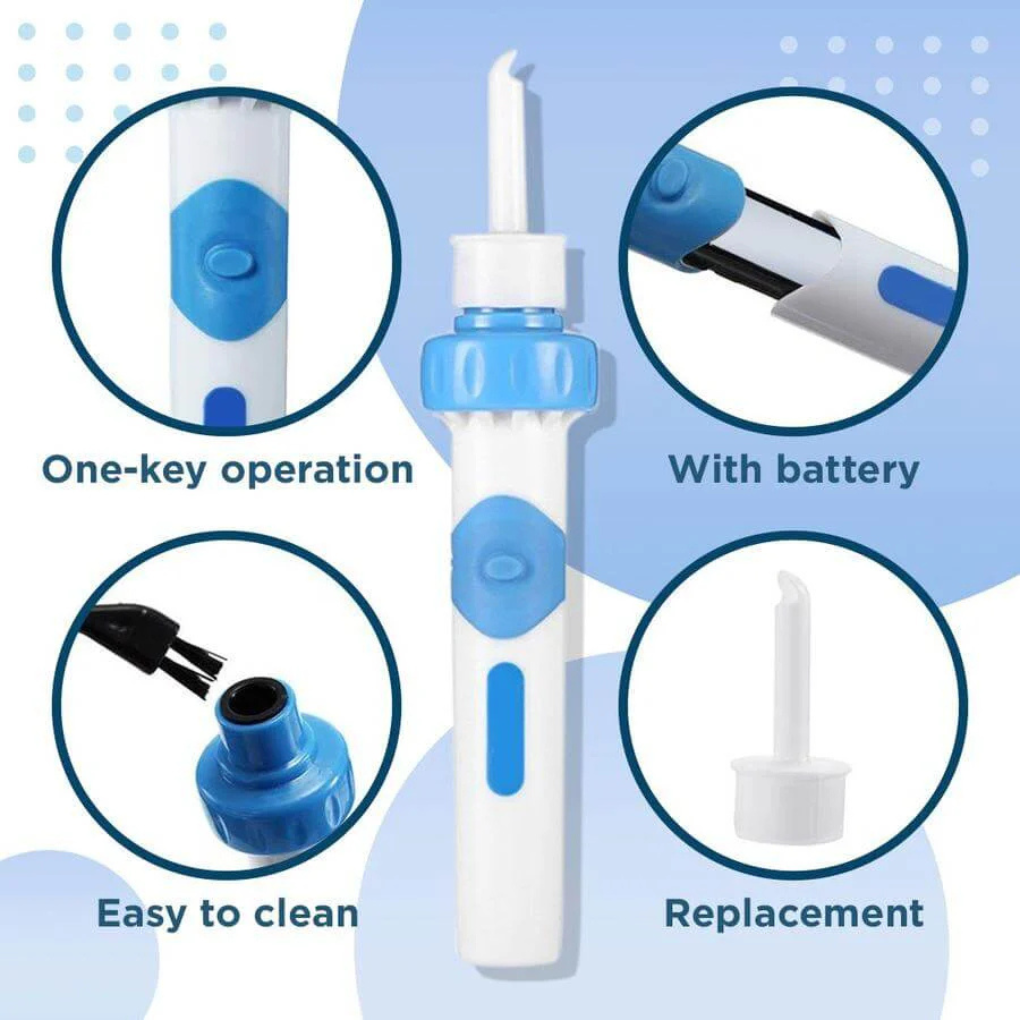 One-key operation

With battery

Easy to clean

Replacement