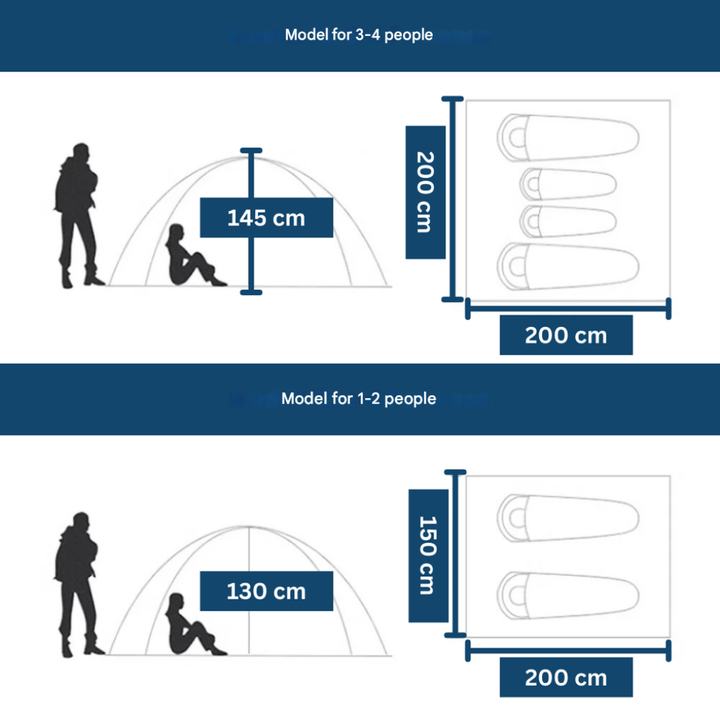 Model for 3-4 people

145 cm

200 cm

200 cm

Model for 1-2 people

130 cm

150 cm

200 cm