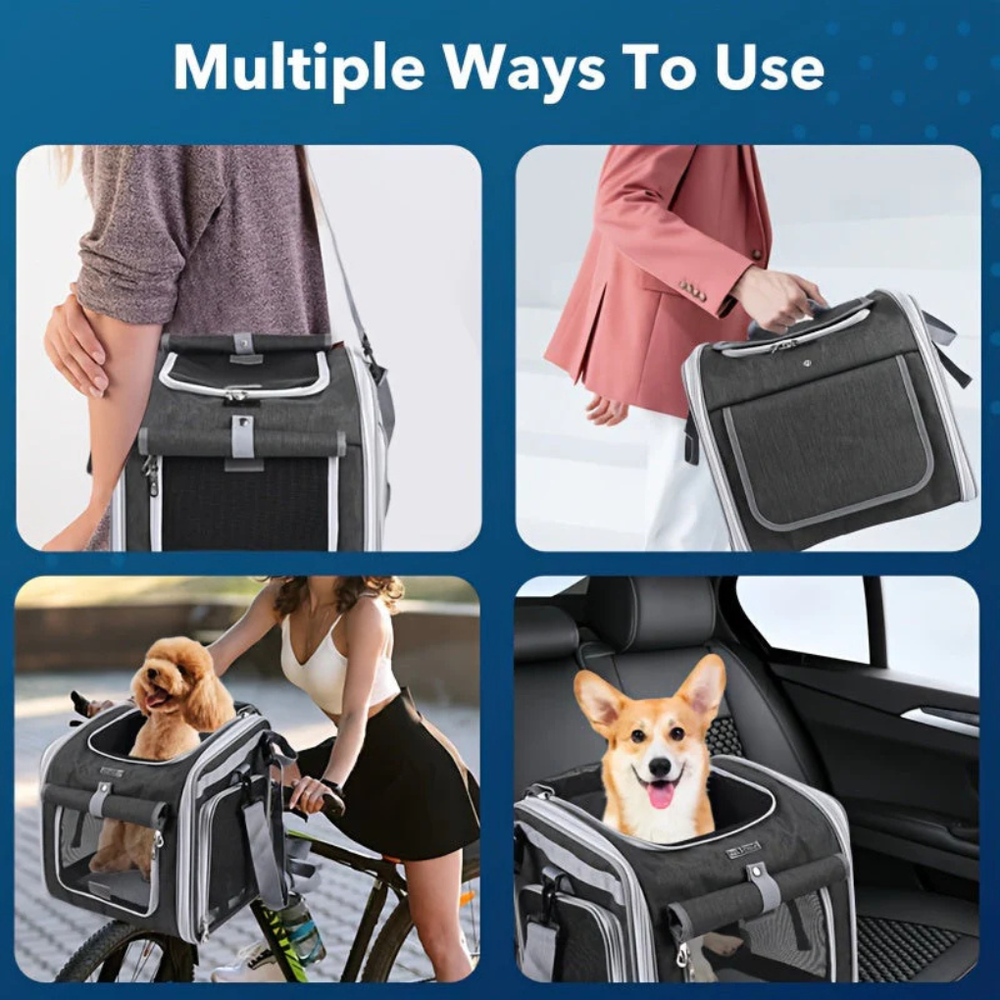 Multiple Ways To Use